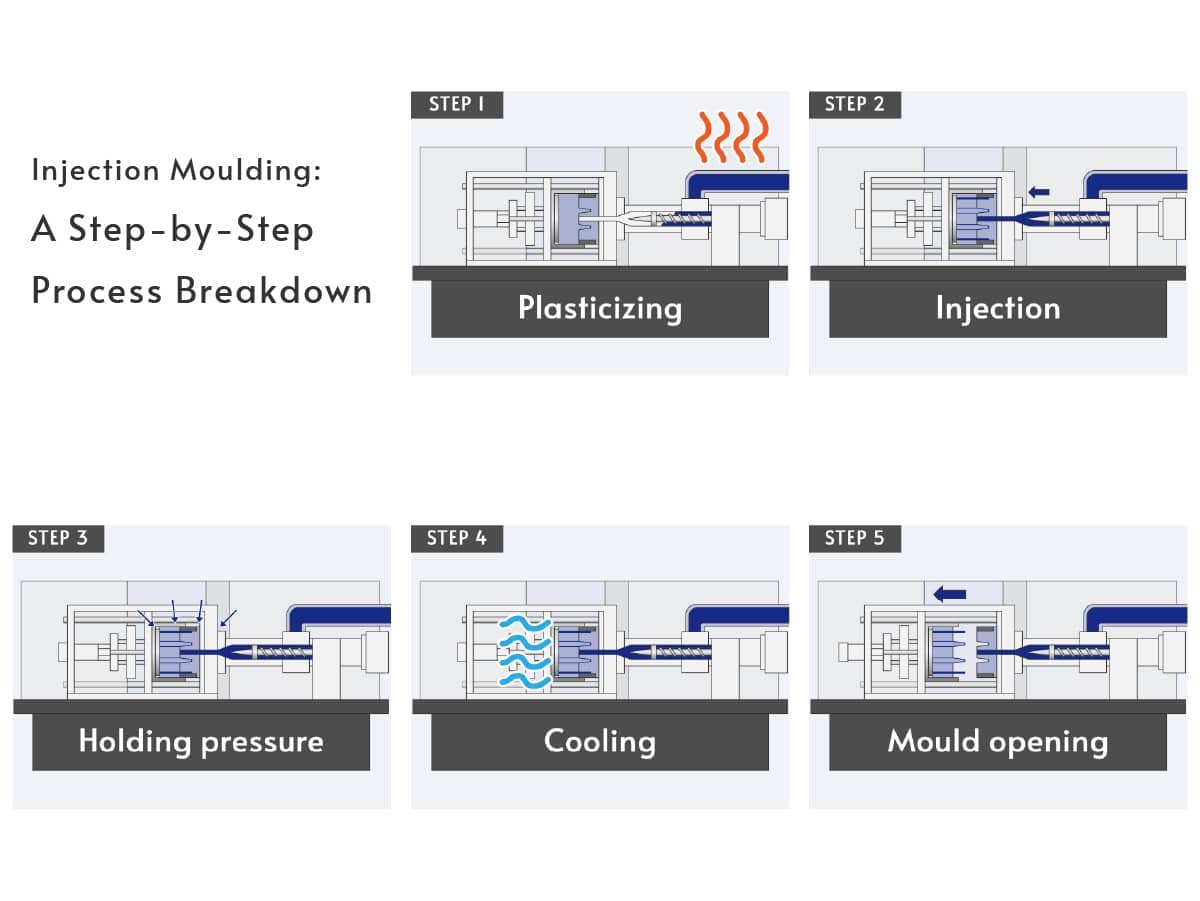 Injection Moulding:
A Step-by-Step Process Breakdown

STEP 1
Plasticizing

STEP 2
Injection

STEP 3
Holding pressure

STEP 4
Cooling

STEP 5
Mould opening