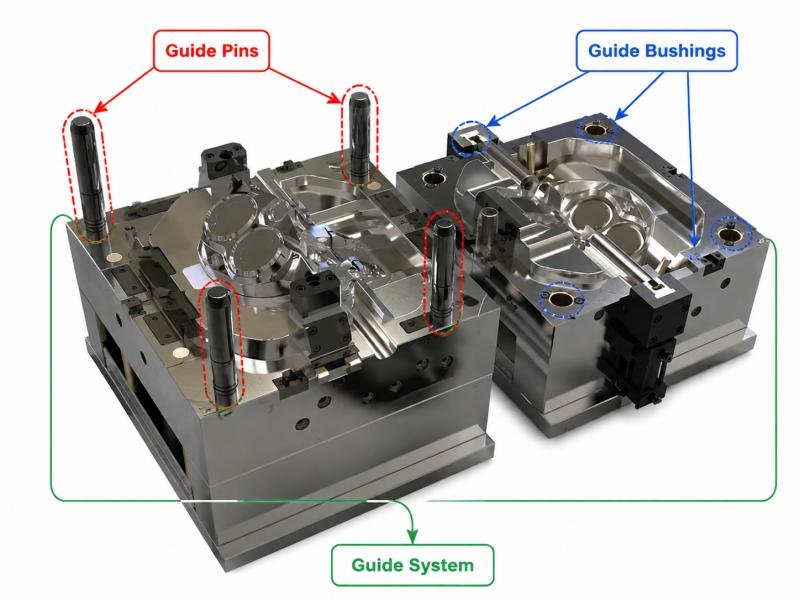 Guide Pins

Guide Bushings

Guide System