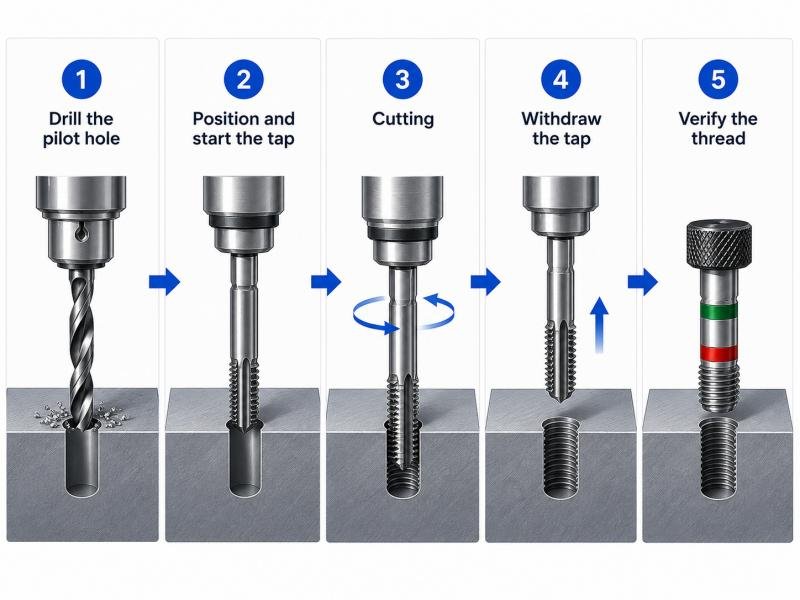 1
Drill the pilot hole

2
Position and start the tap

3
Cutting

4
Withdraw the tap

5
Verify the thread